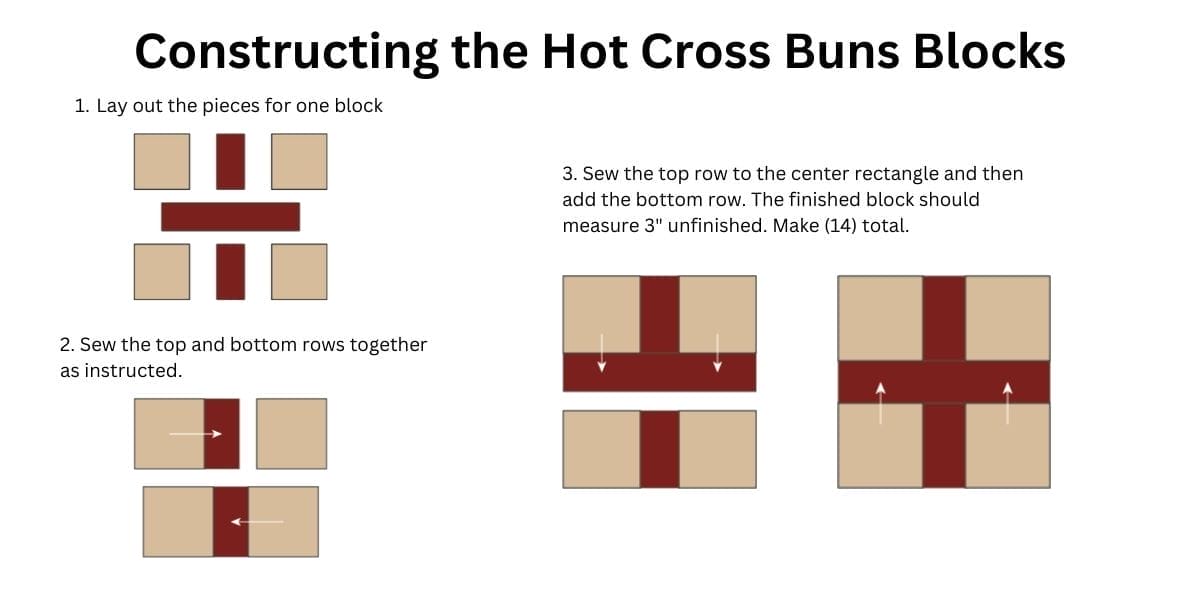 Constructing the Hot Cross Buns Blocks

1. Lay out the pieces for one block

2. Sew the top and bottom rows together as instructed.

3. Sew the top row to the center rectangle and then add the bottom row. The finished block should measure 3" unfinished. Make (14) total.