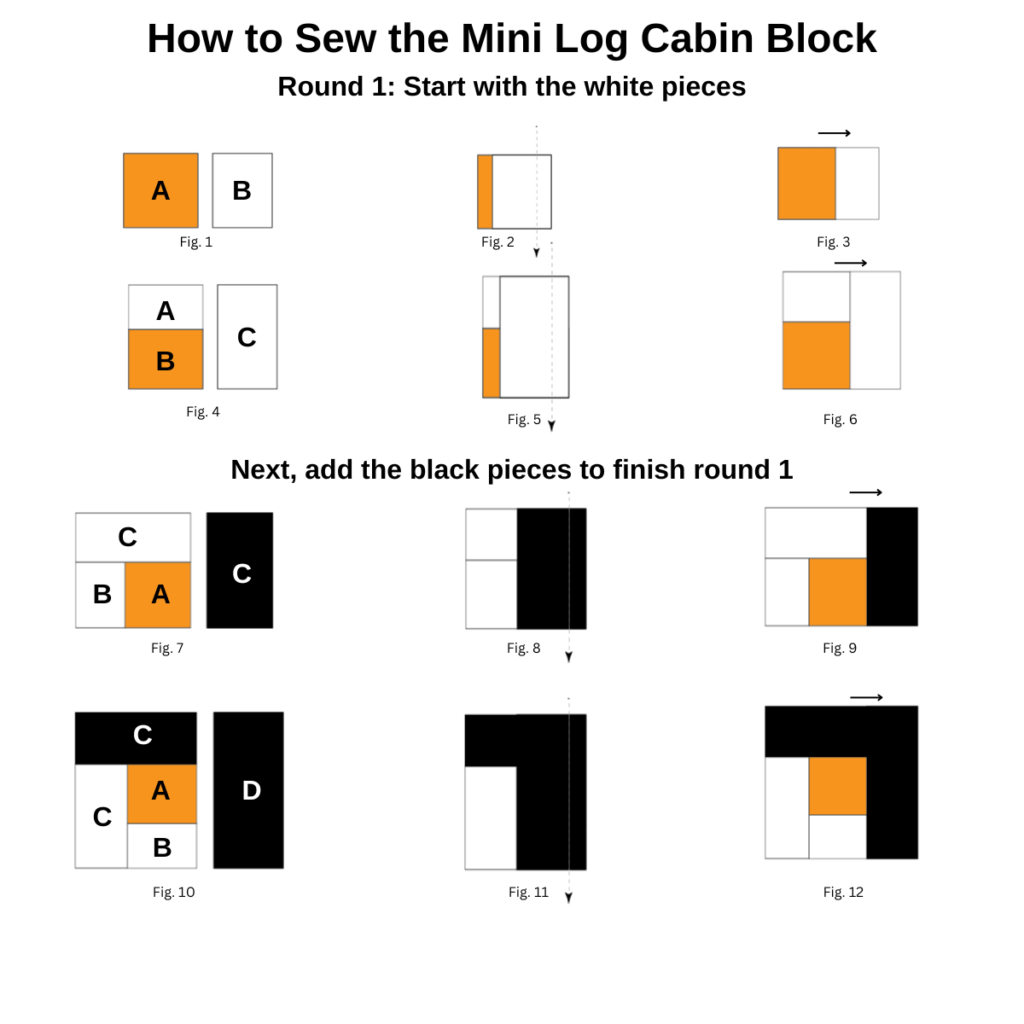 How to Sew the Mini Log Cabin Block

Round 1: Start with the white pieces

A B
Fig. 1

Fig. 2

Fig. 3

A
B
C
Fig. 4

Fig. 5

Fig. 6

Next, add the black pieces to finish round 1

C
B A
C
Fig. 7

Fig. 8

Fig. 9

C
C A
B
D
Fig. 10

Fig. 11

Fig. 12